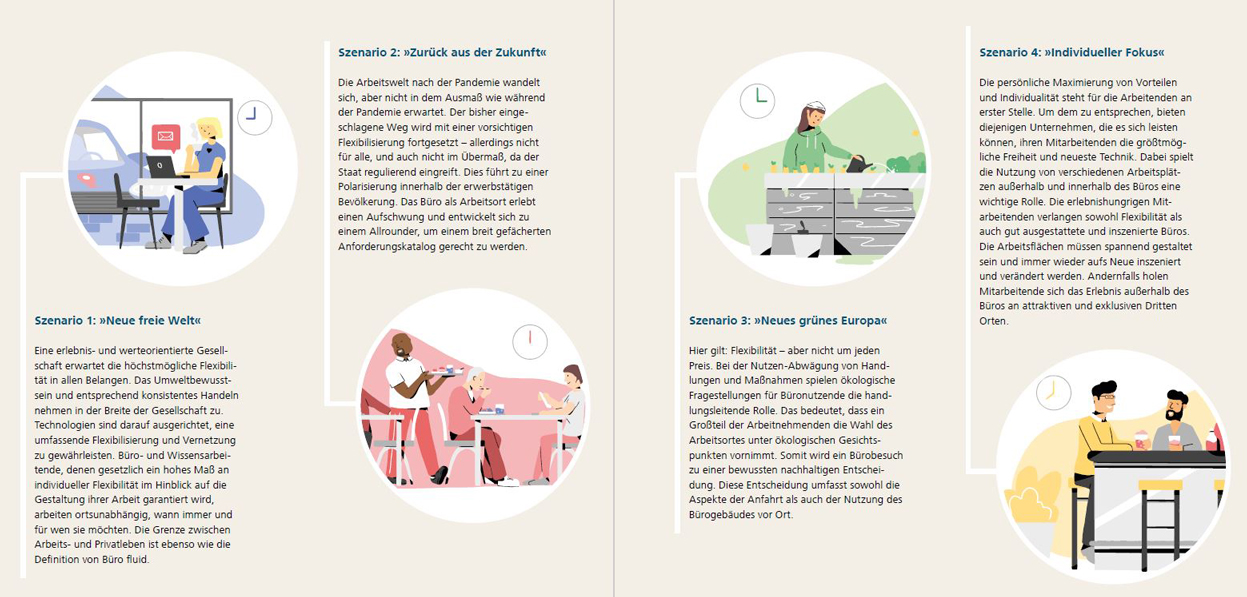 Szenario 1: »Neue freie Welt«

Eine erlebnis- und werteorientierte Gesellschaft erwartet die höchstmögliche Flexibilität in allen Belangen. Das Umweltbewusstsein und entsprechend konsistentes Handeln nehmen in der Breite der Gesellschaft zu. Technologien sind darauf ausgerichtet, eine umfassende Flexibilisierung und Vernetzung zu gewährleisten. Büro- und Wissensarbeitende, denen gesetzlich ein hohes Maß an individueller Flexibilität im Hinblick auf die Gestaltung ihrer Arbeit garantiert wird, arbeiten ortsunabhängig, wann immer und für wen sie möchten. Die Grenze zwischen Arbeits- und Privatleben ist ebenso wie die Definition von Büro fluid.

Szenario 2: »Zurück aus der Zukunft«

Die Arbeitswelt nach der Pandemie wandelt sich, aber nicht in dem Ausmaß wie während der Pandemie erwartet. Der bisher eingeschlagene Weg wird mit einer vorsichtigen Flexibilisierung fortgesetzt – allerdings nicht für alle, und auch nicht im Übermaß, da der Staat regulierend eingreift. Dies führt zu einer Polarisierung innerhalb der erwerbstätigen Bevölkerung. Das Büro als Arbeitsort erlebt einen Aufschwung und entwickelt sich zu einem Allrounder, um einem breit gefächerten Anforderungskatalog gerecht zu werden.

Szenario 3: »Neues grünes Europa«

Hier gilt: Flexibilität – aber nicht um jeden Preis. Bei der Nutzen-Abwägung von Handlungen und Maßnahmen spielen ökologische Fragestellungen für Büronutzende die handlungsleitende Rolle. Das bedeutet, dass ein Großteil der Arbeitnehmenden die Wahl des Arbeitsortes unter ökologischen Gesichtspunkten vornimmt. Somit wird ein Bürobesuch zu einer bewussten nachhaltigen Entscheidung. Diese Entscheidung umfasst sowohl die Aspekte der Anfahrt als auch der Nutzung des Bürogebäudes vor Ort.

Szenario 4: »Individueller Fokus«

Die persönliche Maximierung von Vorteilen und Individualität steht für die Arbeitenden an erster Stelle. Um dem zu entsprechen, bieten diejenigen Unternehmen, die es sich leisten können, ihren Mitarbeitenden die größtmögliche Freiheit und neueste Technik. Dabei spielt die Nutzung von verschiedenen Arbeitsplätzen außerhalb und innerhalb des Büros eine wichtige Rolle. Die erlebnishungrigen Mitarbeitenden verlangen sowohl Flexibilität als auch gut ausgestattete und inszenierte Büros. Die Arbeitsflächen müssen spannend gestaltet sein und immer wieder aufs Neue inszeniert und verändert werden. Andernfalls holen Mitarbeitende sich das Erlebnis außerhalb des Büros an attraktiven und exklusiven Dritten Orten.